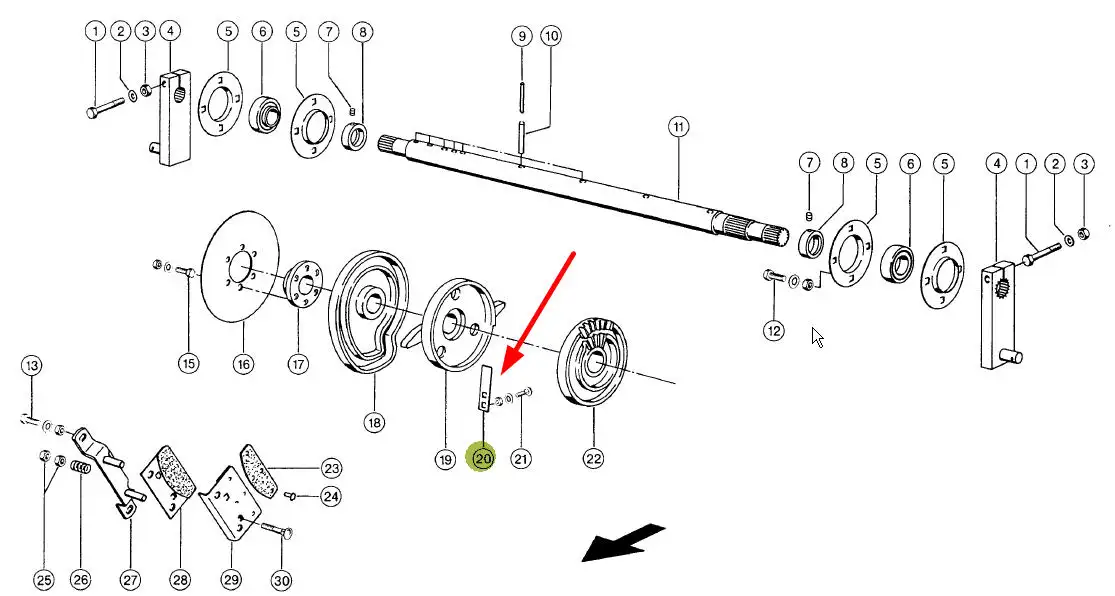 1 2 3 4 5 6 5 7 8 9 10 11 7 8 5 6 5 4 1 2 3 12 15 16 17 18 19 20 21 22 13 23 24 25 26 27 28 29 30