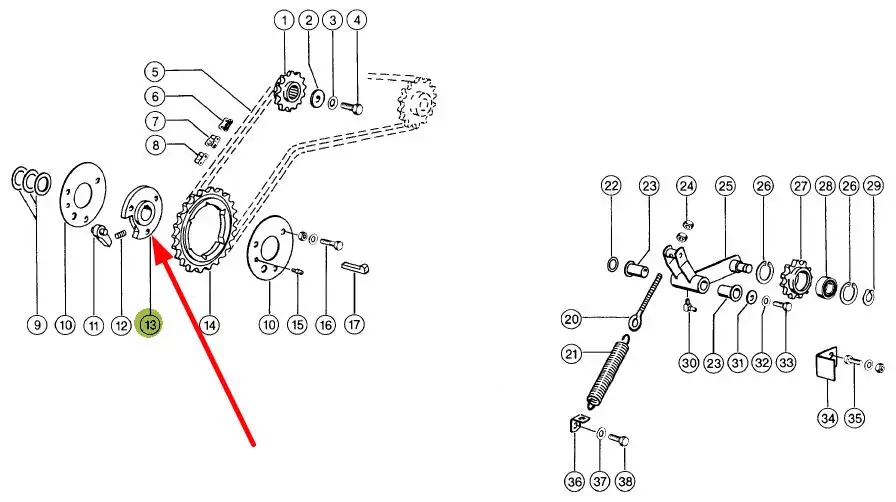 1 2 3 4
5
6
7
8
9 10 11 12 13 14 10 15 16 17
22 23 24 25 26 27 28 26 29
20
21
30 23 31 32 33
34 35
36 37 38