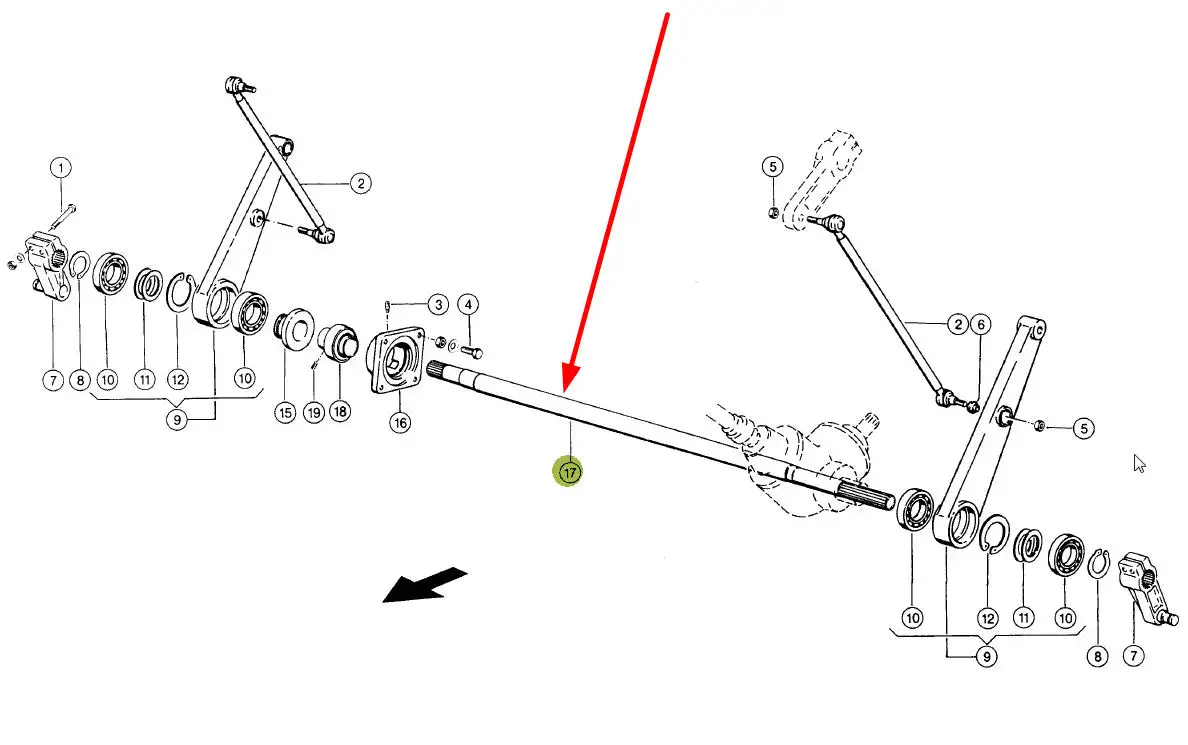 1
2
3
4
7
8
10
11
12
10
9
15
19
18
16
17
5
2
6
5
10
12
11
10
8
7
9