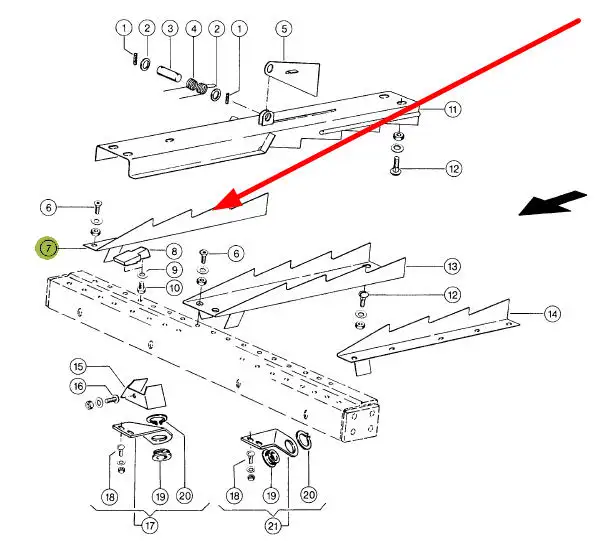 1
2
3
4
2
1
5
11
12
6
7
8
9
10
6
13
12
14
15
16
18
19
20
17
18
19
20
21