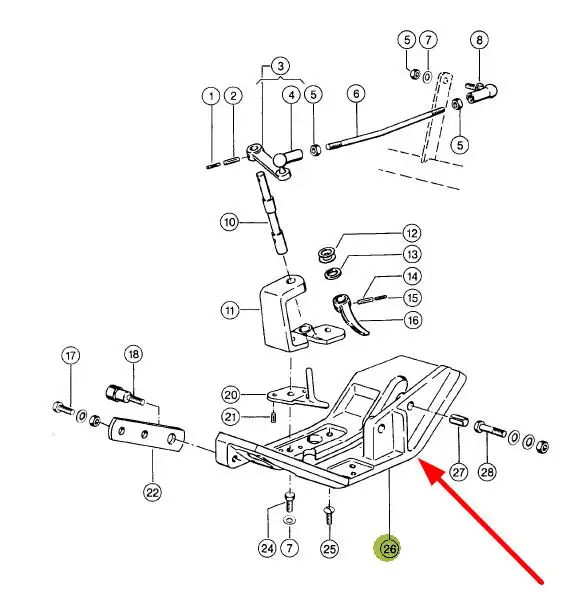 5
7
8
3
1
2
4
5
6
5
10
12
13
14
15
11
16
17
18
20
21
22
27
28
24
7
25
26