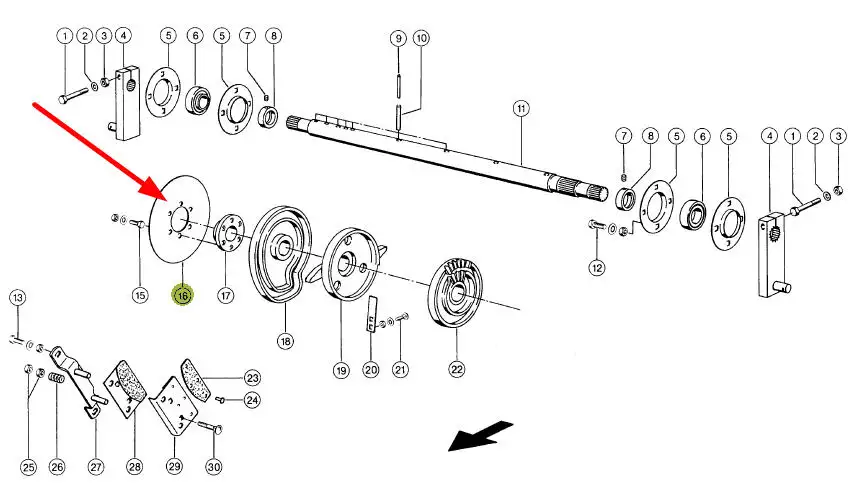 1 2 3 4 5 6 5 7 8 9 10 11 7 8 5 6 5 4 1 2 3 12 15 16 17 18 19 20 21 22 13 23 24 25 26 27 28 29 30