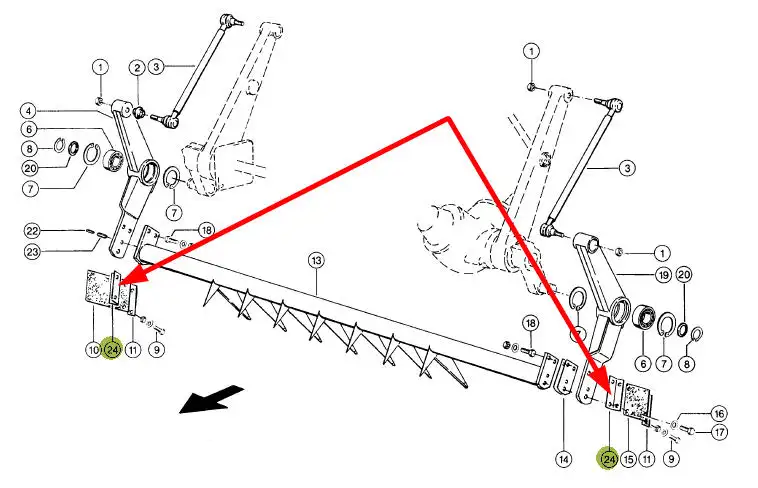 1
2
3
4
6
8
20
7
7
22
23
18
13
10
24
11
9
1
3
1
19
20
18
6
7
8
16
17
14
24
15
11
9