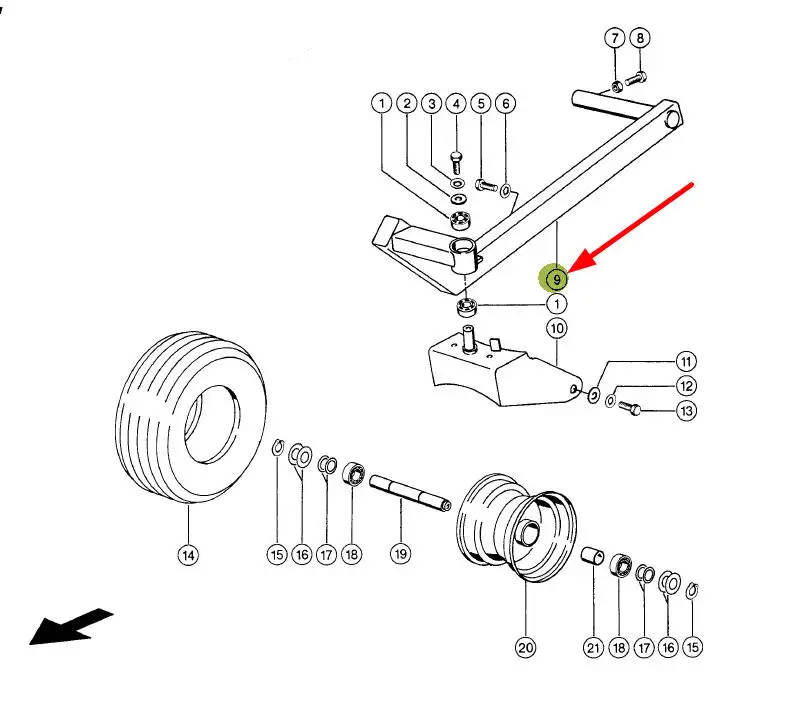 7 8
1 2 3 4 5 6
9
1
10
11
12
13
14
15 16 17 18 19
20
21 18 17 16 15