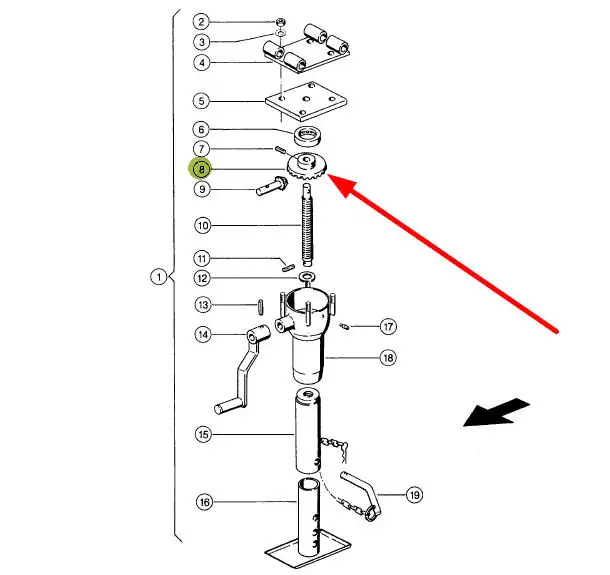 2
3
4
5
6
7
8
9
10
11
1
12
13
17
14
18
15
16
19