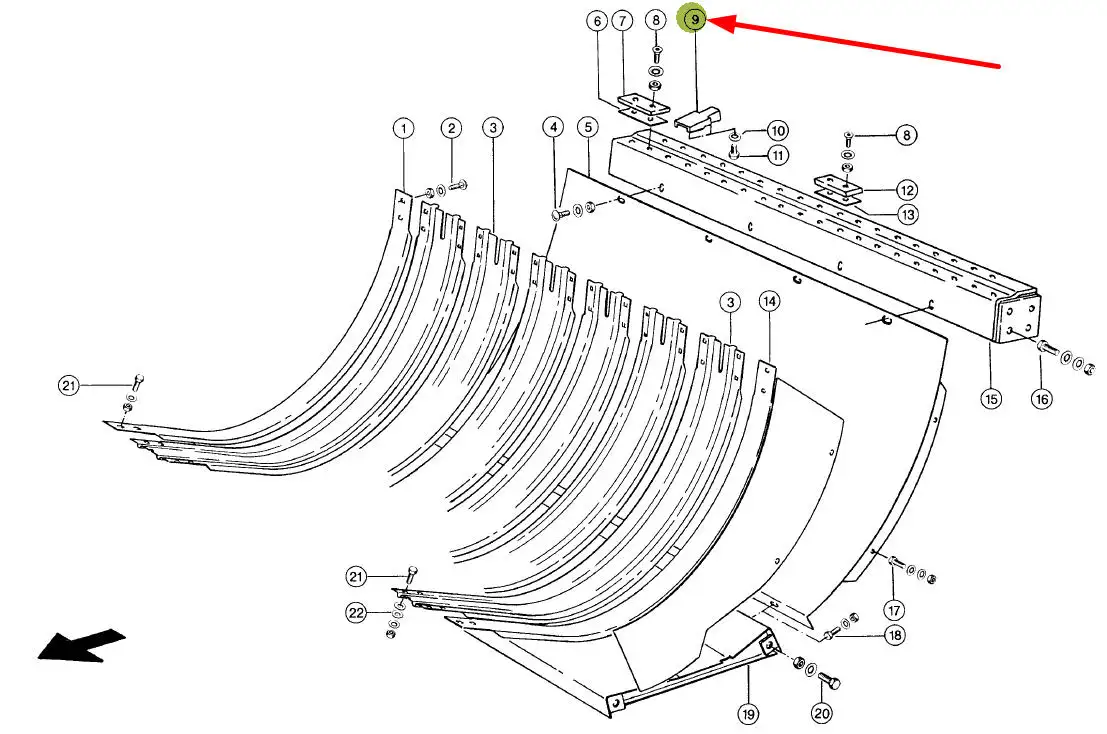 6
7
8
9
1
2
3
4
5
10
11
8
12
13
3
14
21
15
16
21
22
17
18
19
20