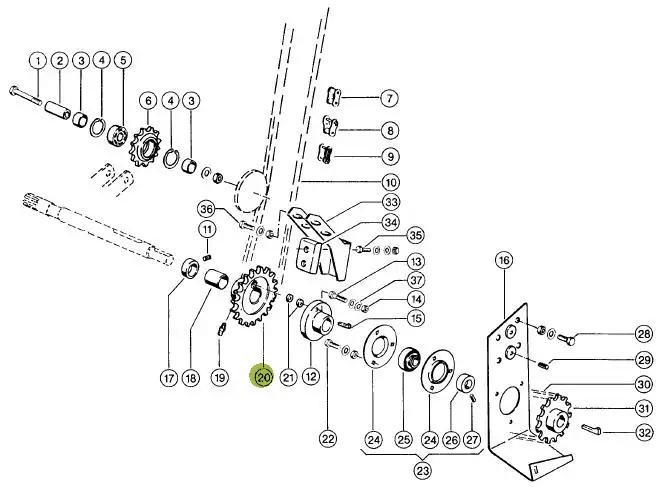 1 2 3 4 5 6 4 3 7 8 9 10 33 34 35 36 11 13 37 14 15 16 28 29 30 31 32 17 18 19 20 21 12 22 24 25 24 26 27 23