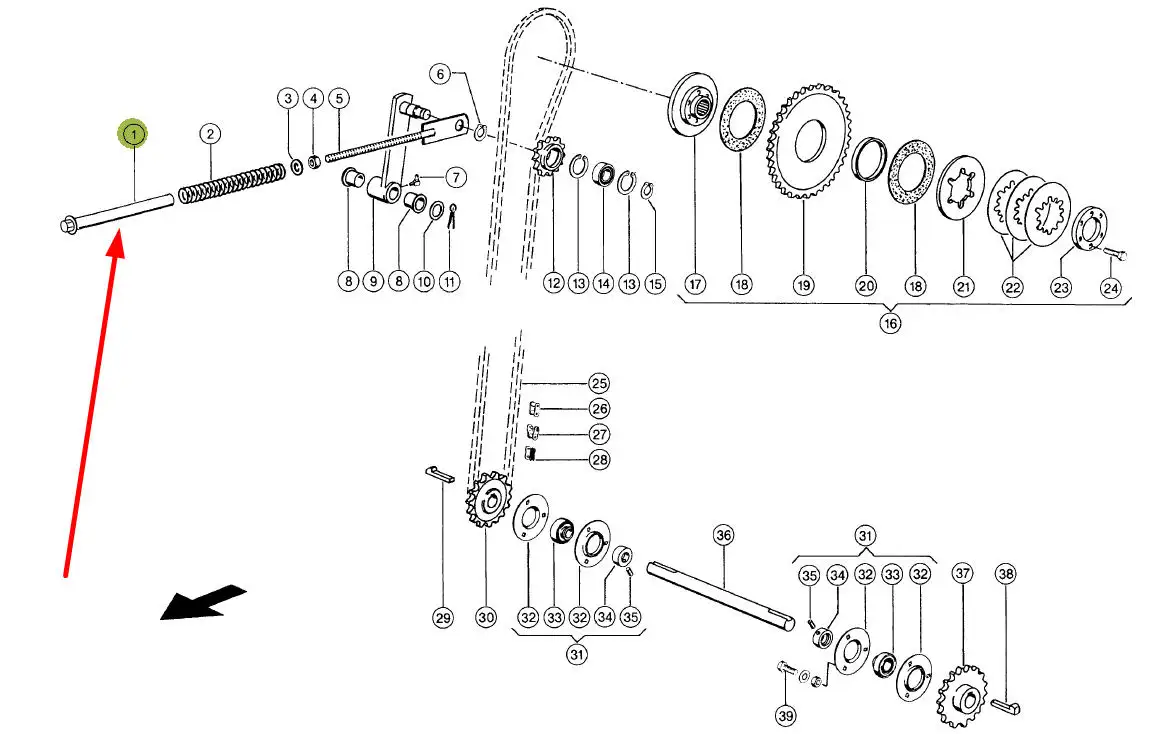 1
2
3
4
5
6
7
8
9
8
10
11
12
13
14
13
15
17
18
19
20
18
21
22
23
24
16
25
26
27
28
29
30
32
33
32
34
35
31
36
31
35
34
32
33
32
37
38
39