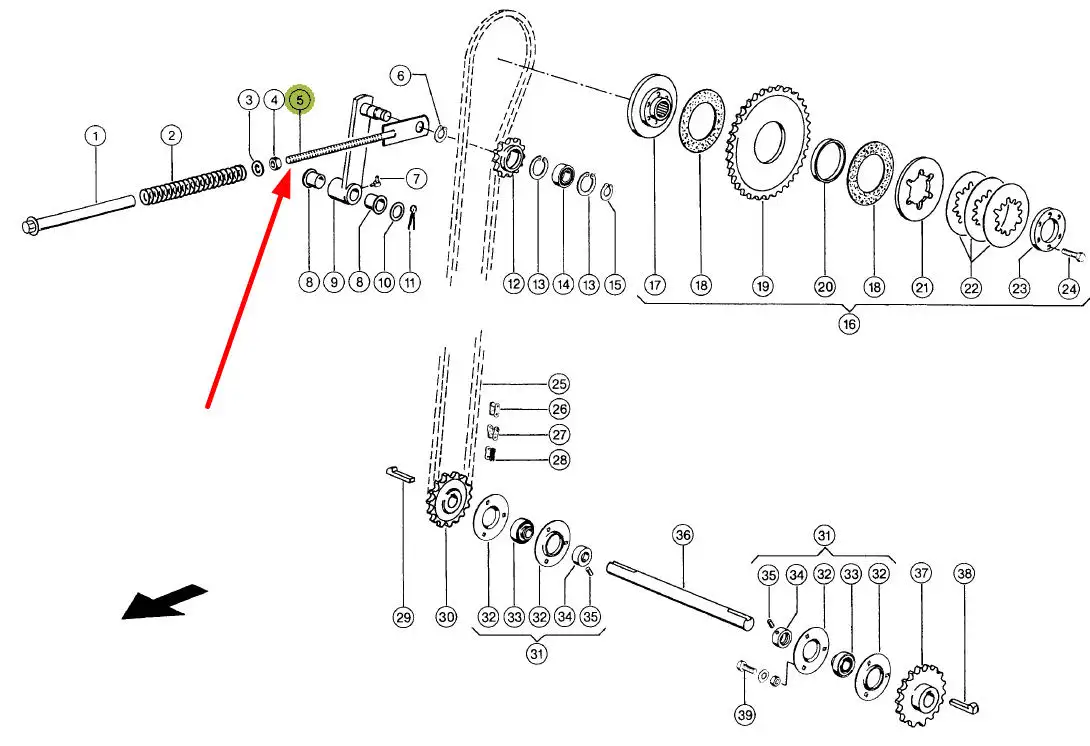 1 2 3 4 5 6 7 8 9 8 10 11 12 13 14 13 15 17 18 19 20 18 21 22 23 24 16 25 26 27 28 29 30 32 33 32 34 35 31 36 31 35 34 32 33 32 37 38 39