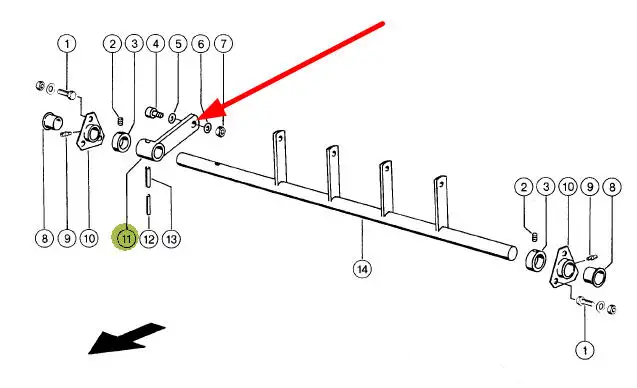 1
2
3
4
5
6
7
8
9
10
11
12
13
14
2
3
10
9
8
1