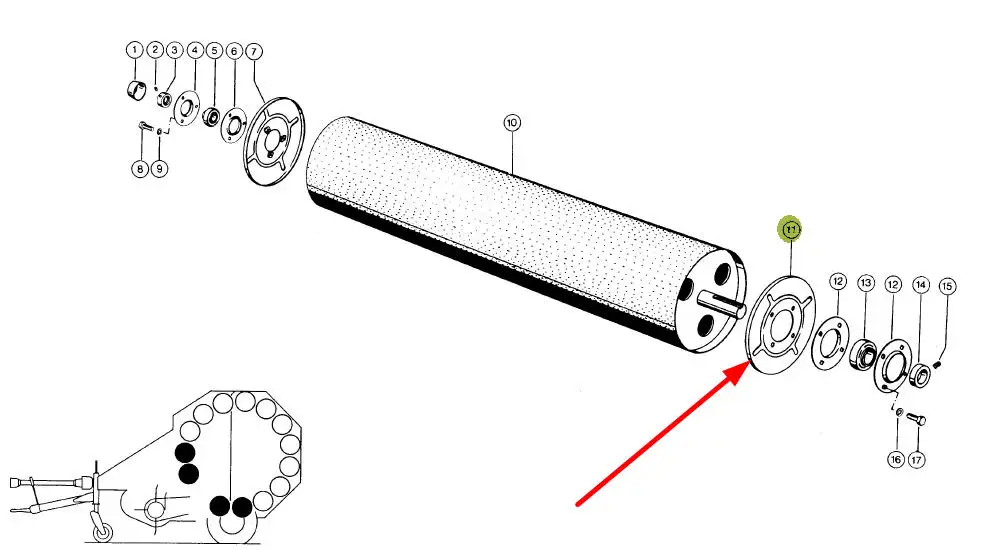 1 2 3 4 5 6 7
8 9
10
11
12 13 12 14 15
16 17