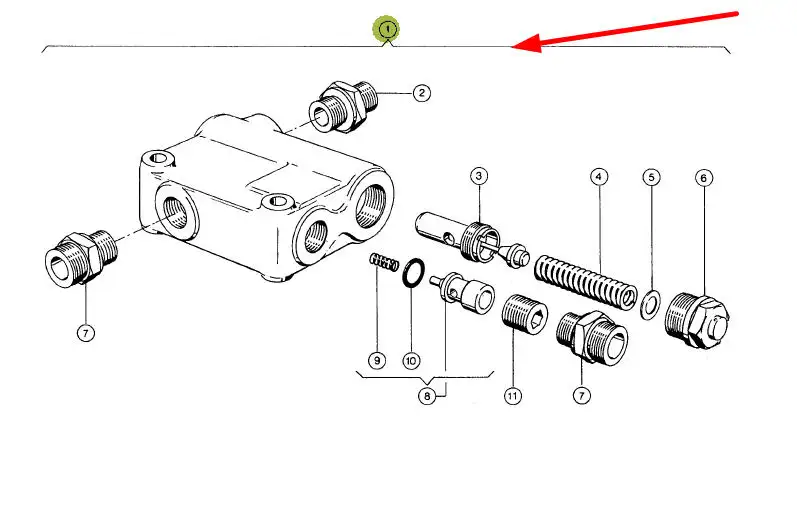 1
2
3
4
5
6
7
9
10
8
11
7