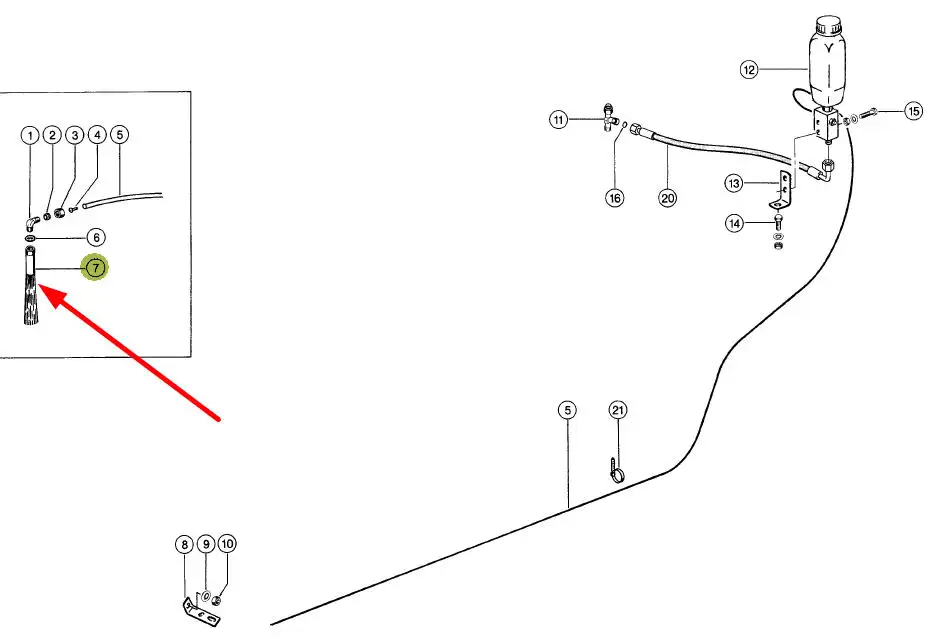 1
2
3
4
5
6
7
12
11
15
16
20
13
14
5
21
8
9
10