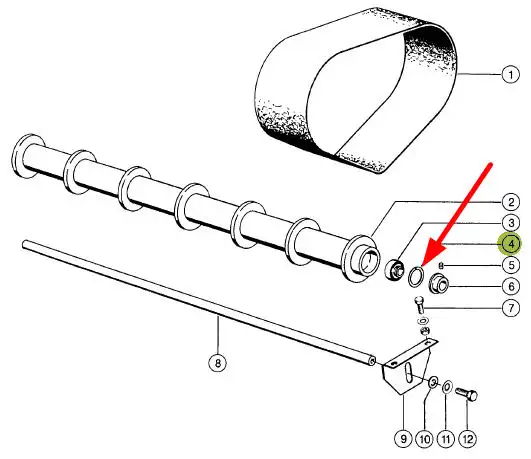 1
2
3
4
5
6
7
8
9
10
11
12