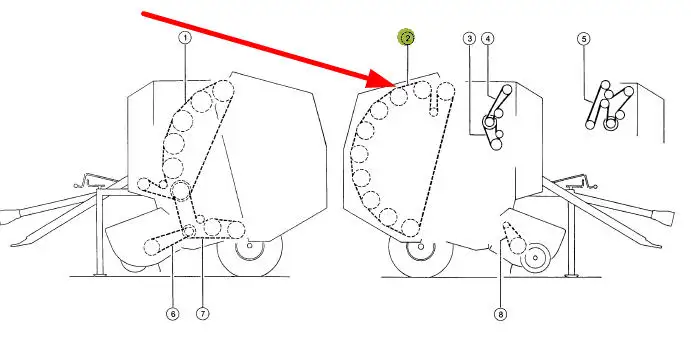 1
2
3
4
5
6
7
8