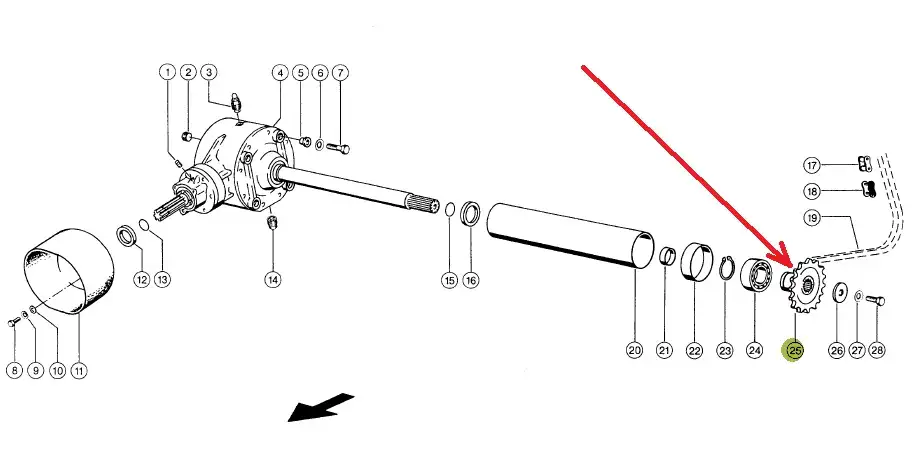 1 2 3 4 5 6 7
17
18
19
12 13
14
15 16
8 9 10 11
20 21 22 23 24 25 26 27 28