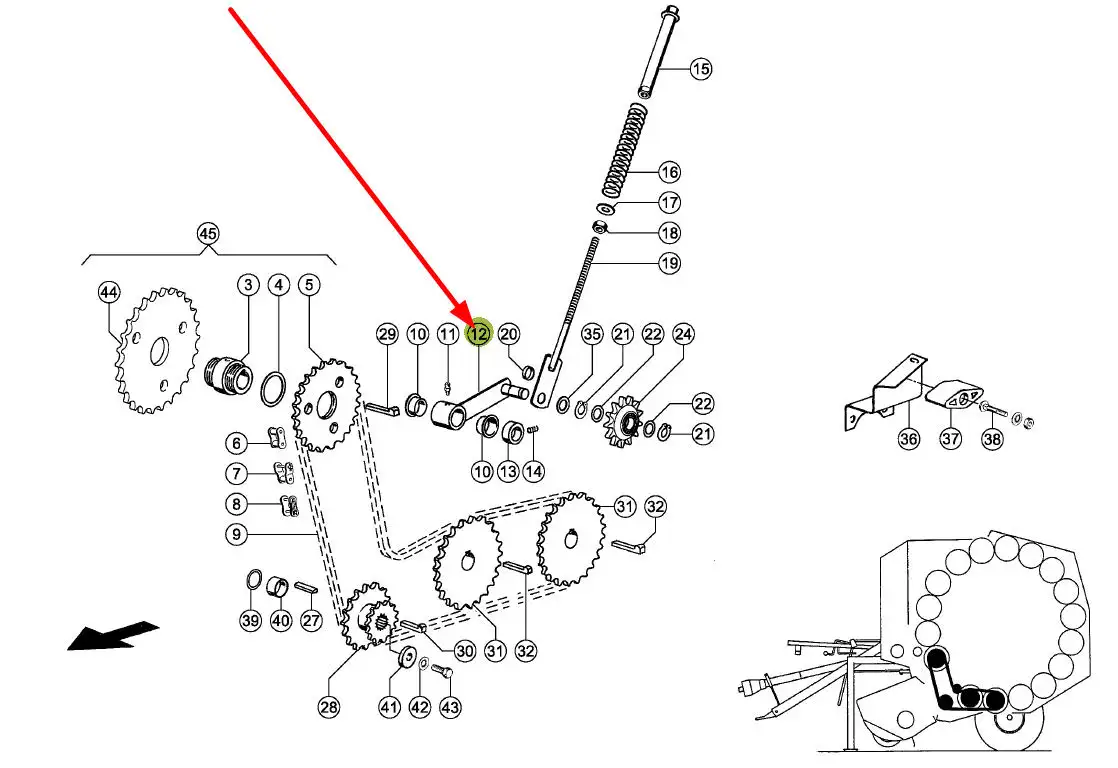 15
16
17
18
19
45
44
3
4
5
29
10
11
12
20
35
21
22
24
22
21
10
13
14
6
7
8
9
31
32
36
37
38
39
40
27
30
31
32
28
41
42
43