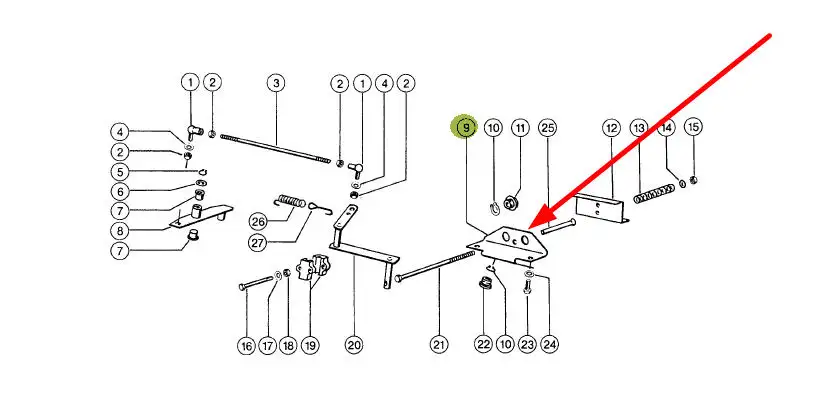 1 2 3 2 1 4 2
4
2
5
6
7
8
7
9 10 11 25 12 13 14 15
26
27
16 17 18 19 20 21 22 10 23 24