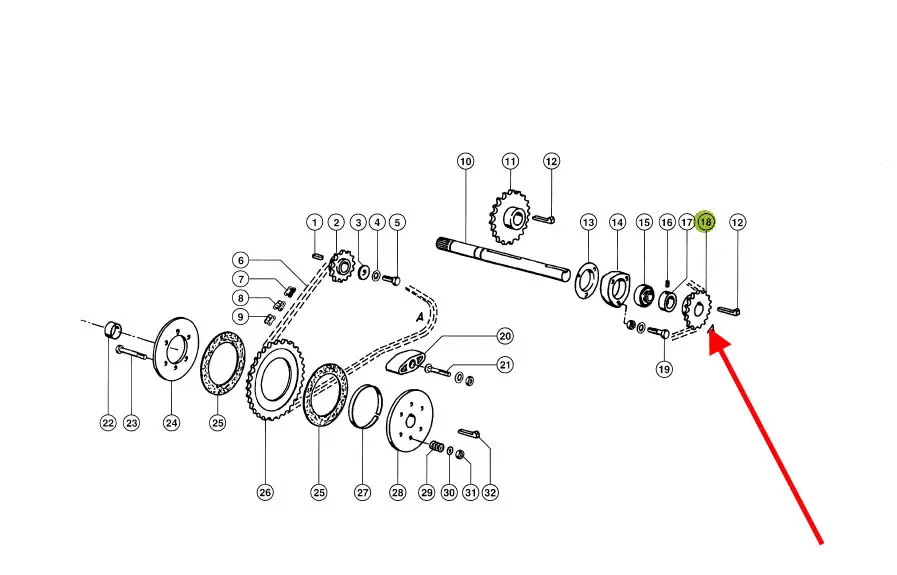 10
11
12
1
2
3
4
5
13
14
15
16
17
18
12
6
7
8
9
A
A
20
21
19
22
23
24
25
26
25
27
28
29
30
31
32