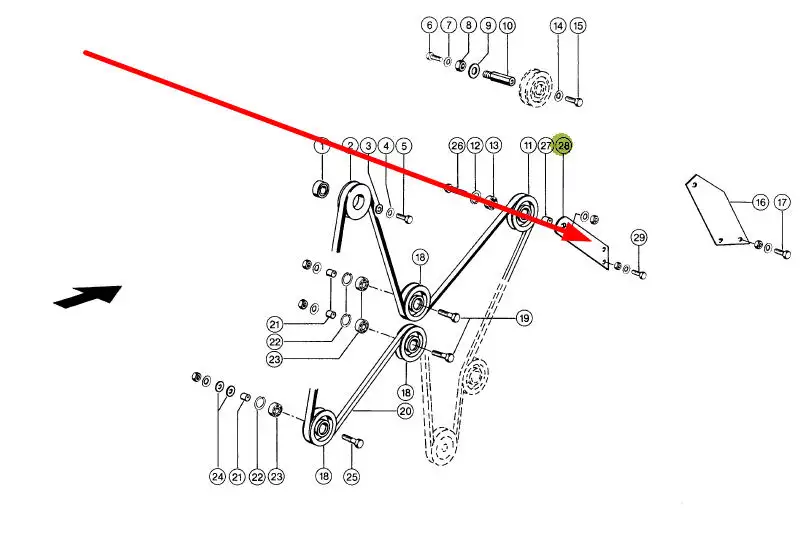 6 7 8 9 10 14 15
1 2 3 4 5 26 12 13 11 27 28
16 17
29
18
19
21
22
23
18
20
24 21 22 23 18 25