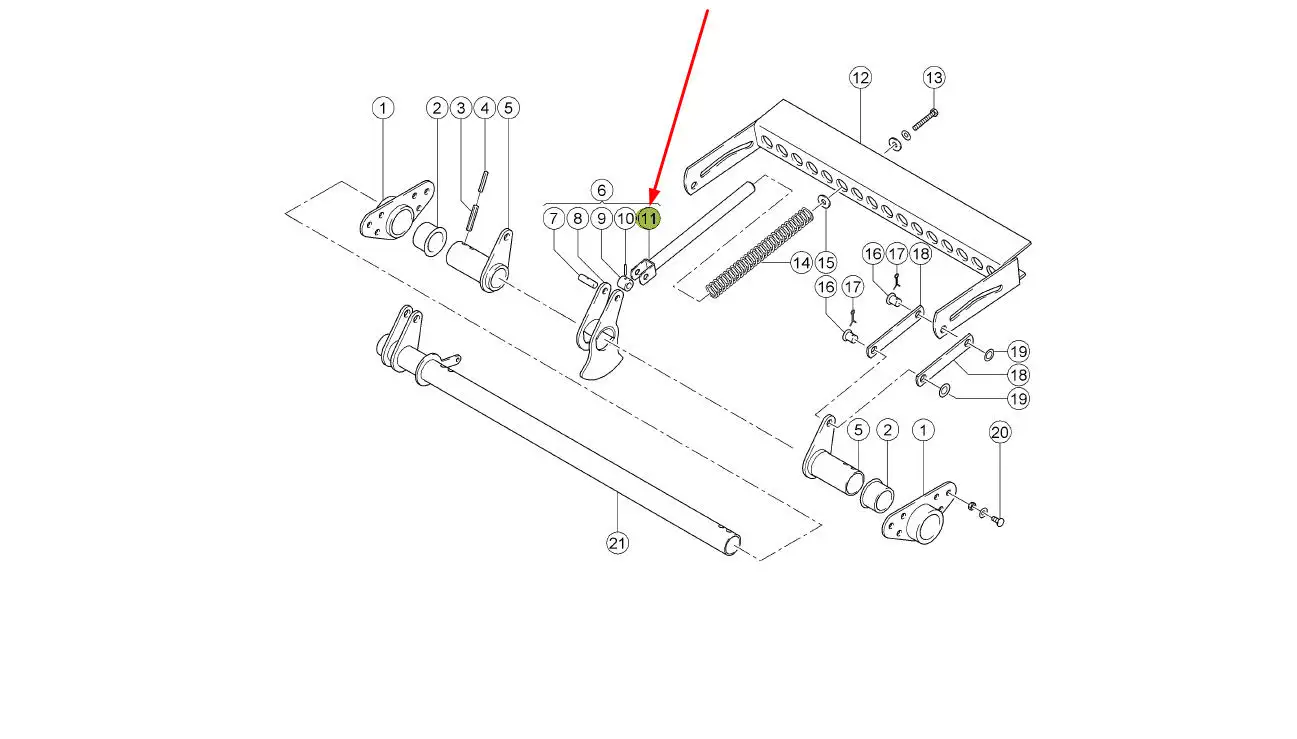 1
2
3
4
5
6
7
8
9
10
11
12
13
14
15
16
17
18
16
17
19
18
19
5
2
1
20
21