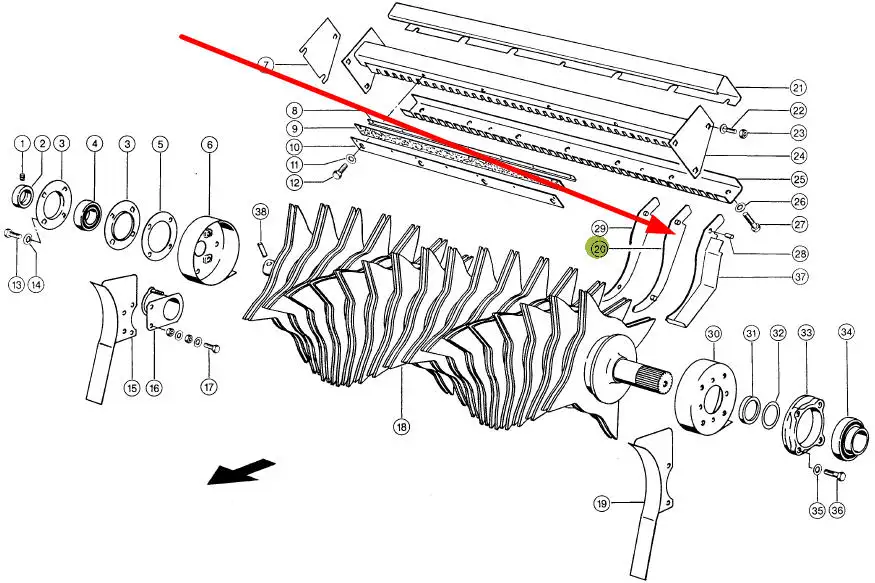 7
8
9
10
11
12
21
22
23
24
25
26
27
28
37
29
20
1
2
3
4
3
5
6
38
13
14
15
16
17
18
30
31
32
33
34
19
35
36