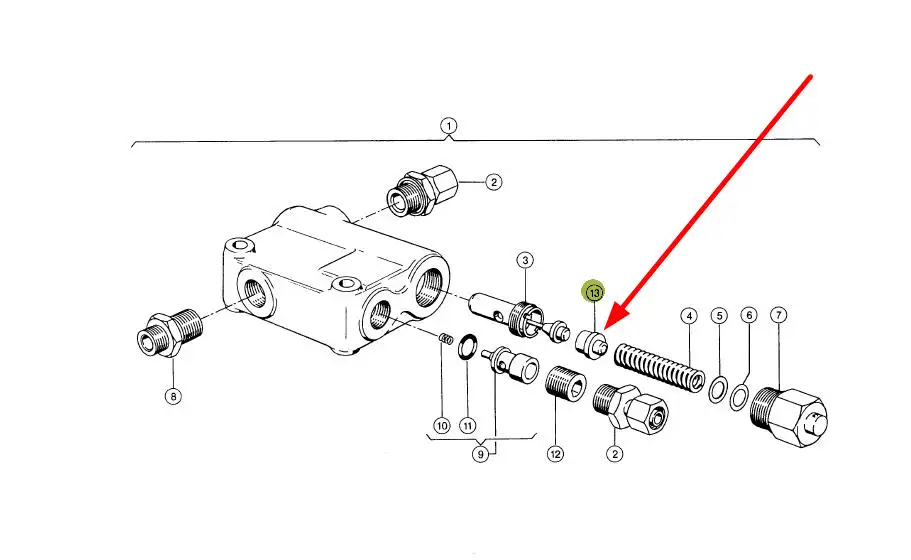 1
2
3
13
4
5
6
7
8
10
11
9
12
2