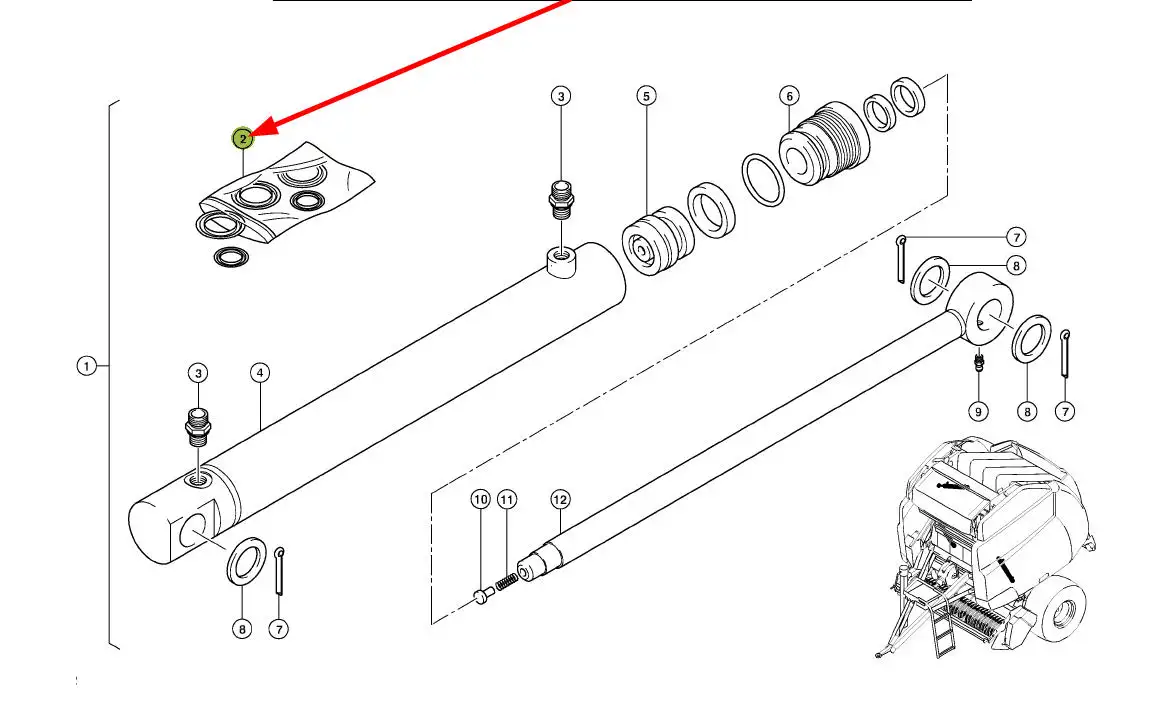 2
3
5
6
7
8
1
3
4
9
8
7
10
11
12
8
7