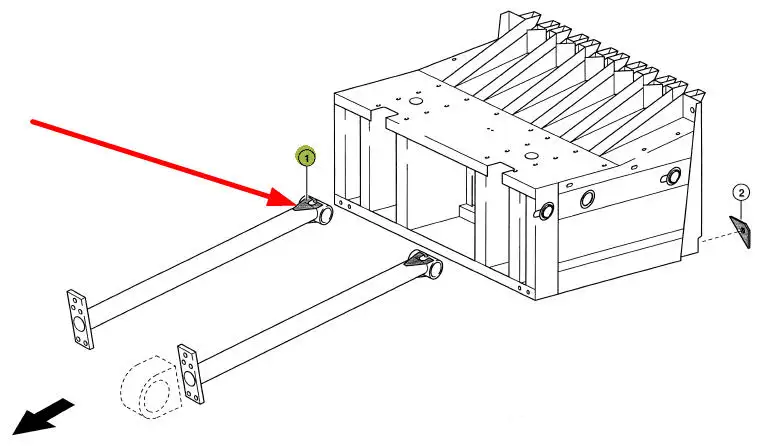 1
2