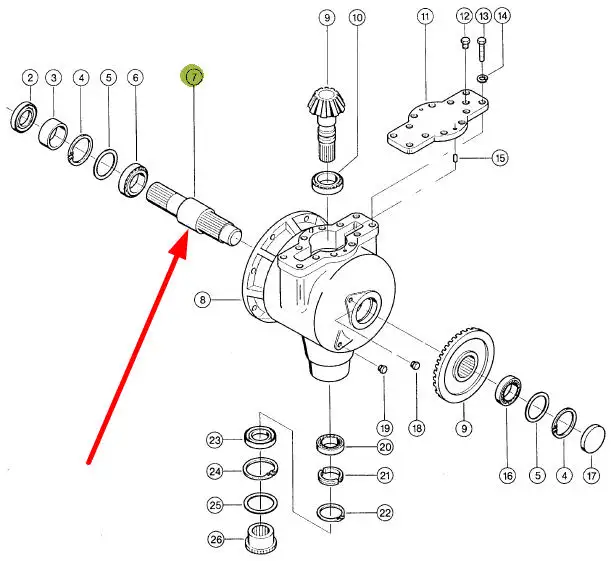 2
3
4
5
6
7
9
10
11
12
13
14
15
8
19
18
9
16
5
4
17
23
24
25
26
20
21
22