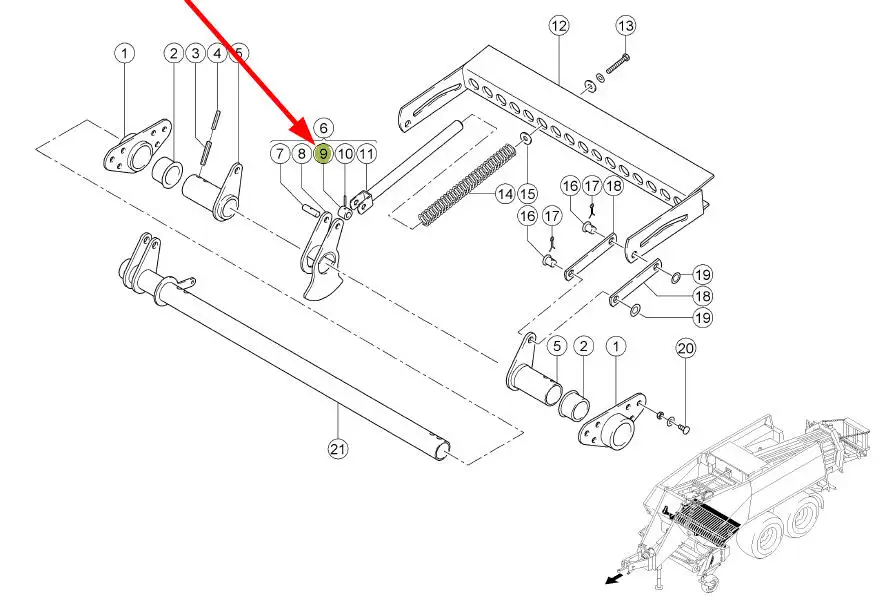 1
2
3
4
5
6
7
8
9
10
11
12
13
14
15
16
17
18
16
17
19
18
19
5
2
1
20
21