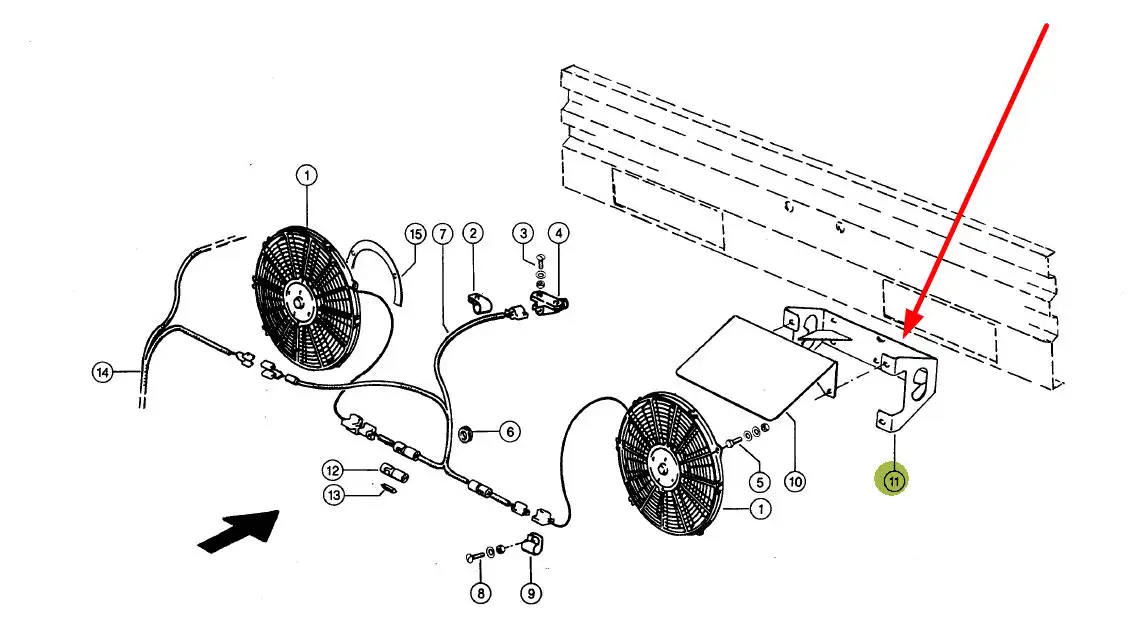 1
15
7
2
3
4
14
6
12
13
5
10
11
1
8
9