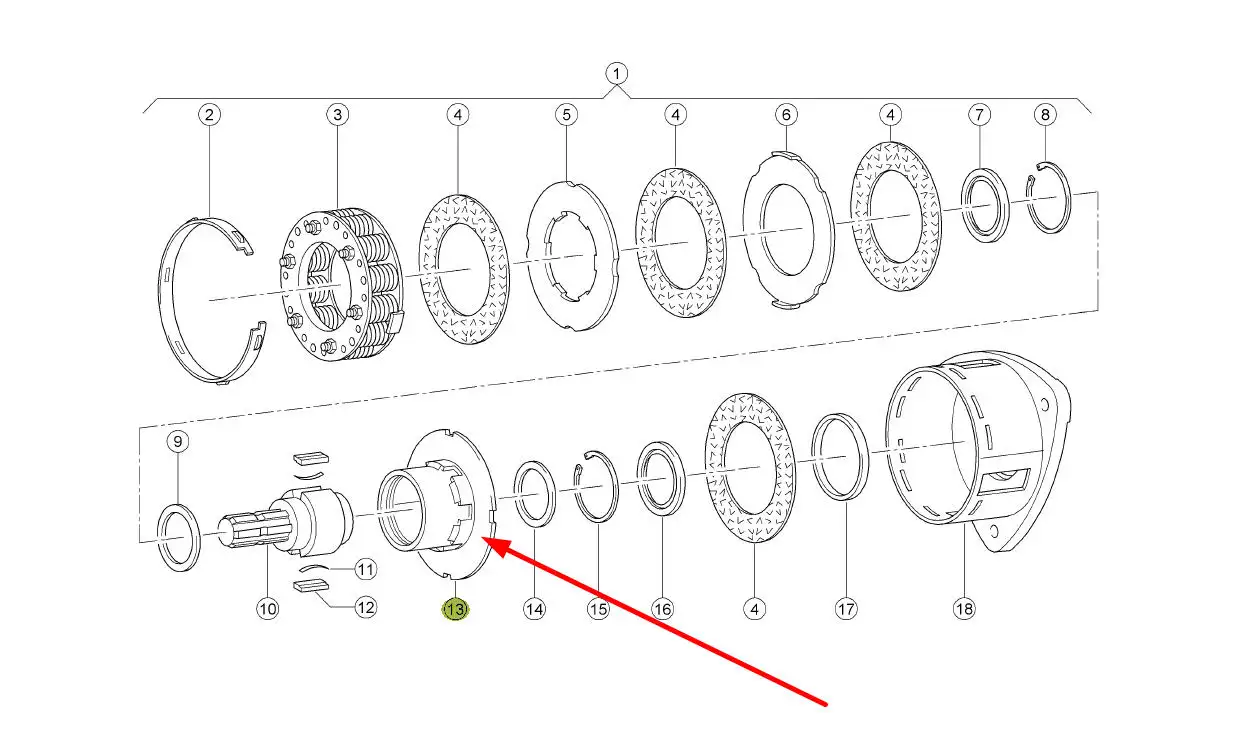 1
2
3
4
5
4
6
4
7
8
9
10
11
12
13
14
15
16
4
17
18