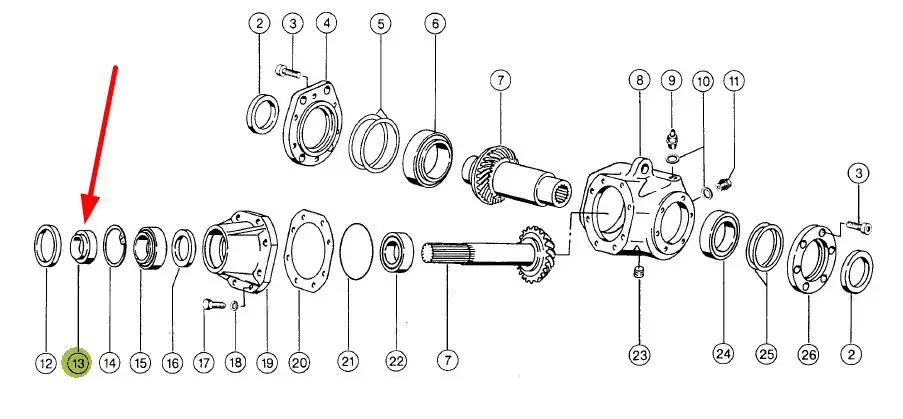 2 3 4 5 6 7 8 9 10 11 3

12 13 14 15 16 17 18 19 20 21 22 7 23 24 25 26 2