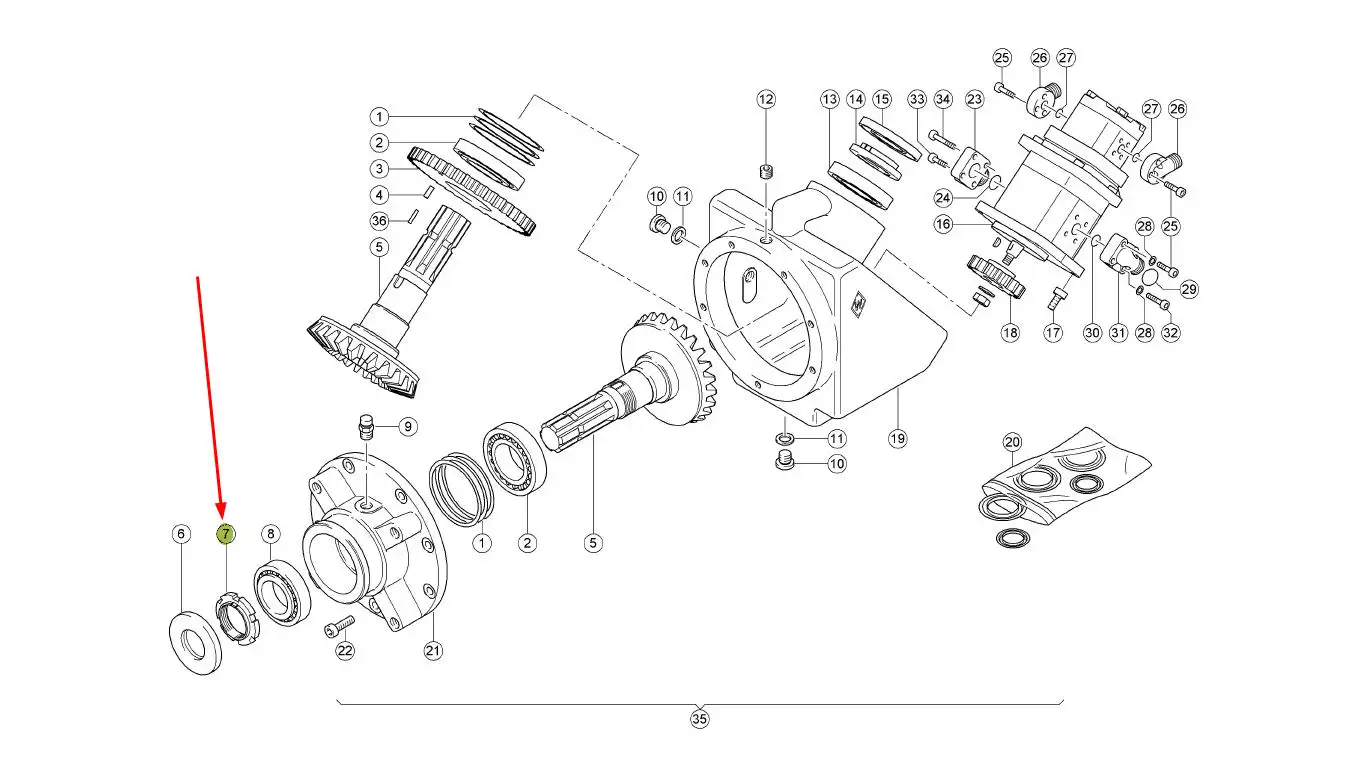 1
2
3
4
36
5
12
13
14
15
33
34
23
25
26
27
27
26
10
11
24
16
28
25
29
18
17
30
31
28
32
9
11
10
19
20
6
7
8
1
2
5
22
21
35