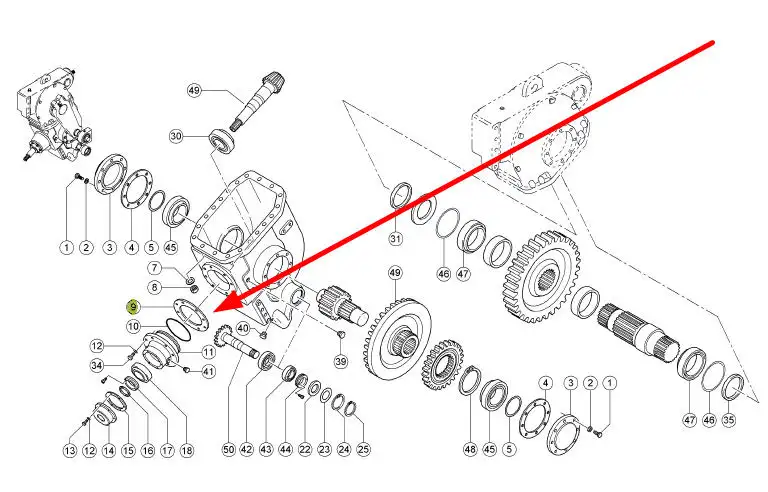 49
30
1
2
3
4
5
45
7
8
9
10
12
34
11
41
40
39
31
46
47
49
13
12
14
15
16
17
18
50
42
43
44
22
23
24
25
48
45
5
4
3
2
1
47
46
35