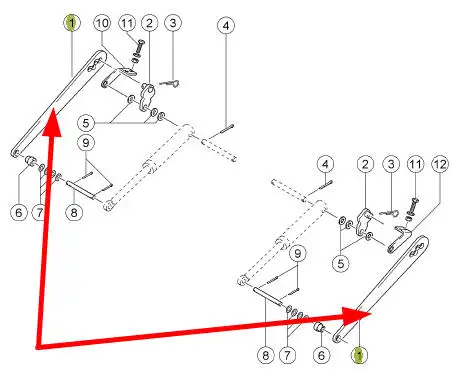 1
10
11
2
3
4
5
9
6
7
8
4
2
3
11
12
5
9
8
7
6
1