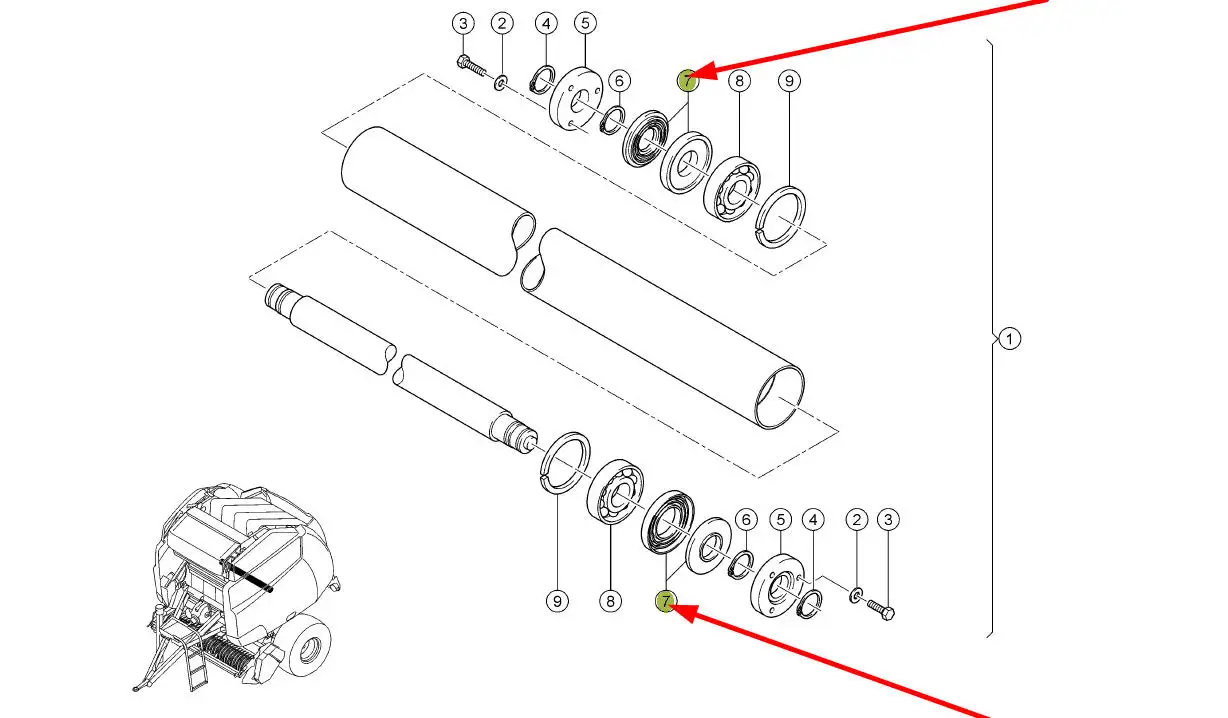 3
2
4
5
6
7
8
9
1
9
8
7
6
5
4
2
3