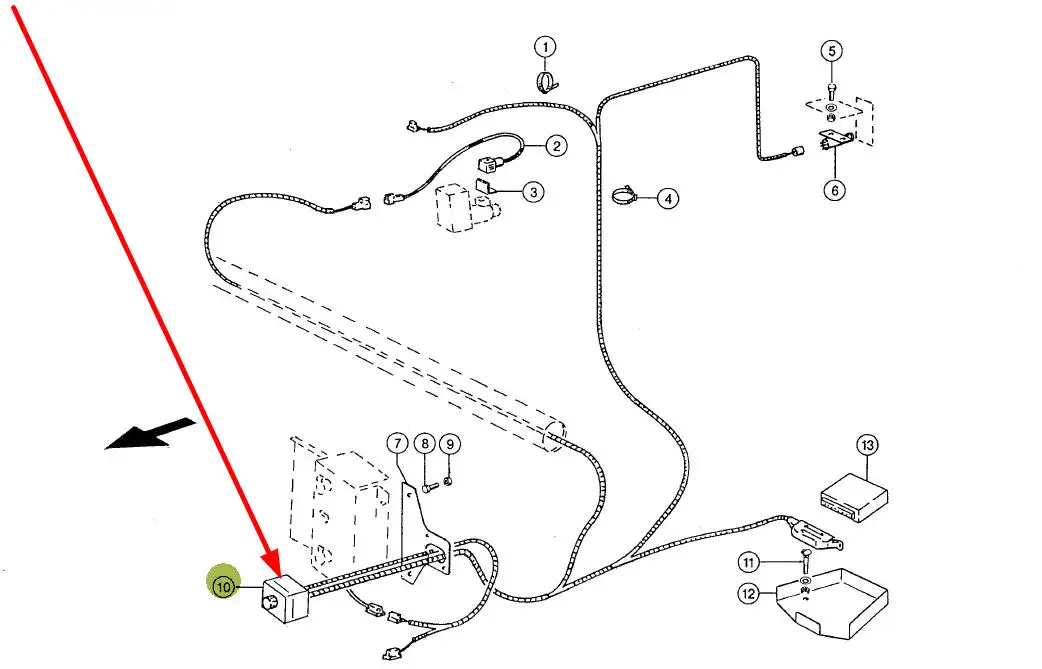 1
5
2
3
4
6
7
8
9
13
10
11
12