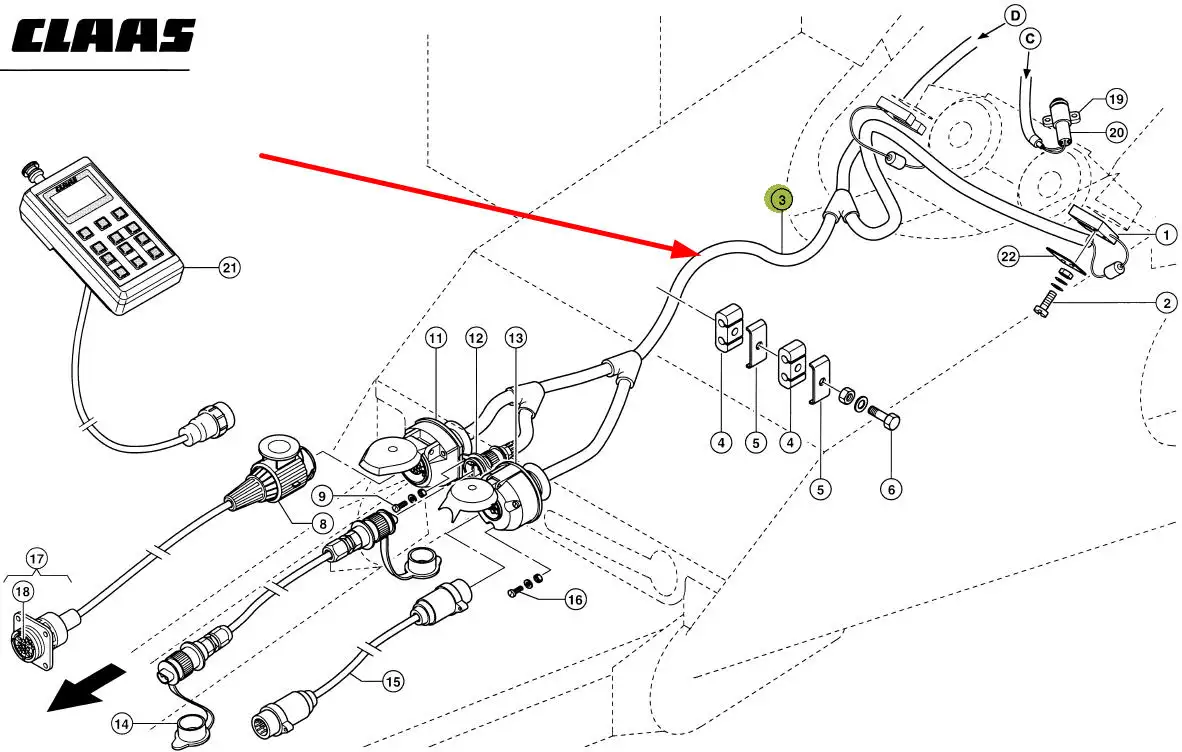 CLAAS

D
C
19
20
3
1
22
2
21
11
12
13
4
5
4
5
6
9
8
17
18
16
15
14