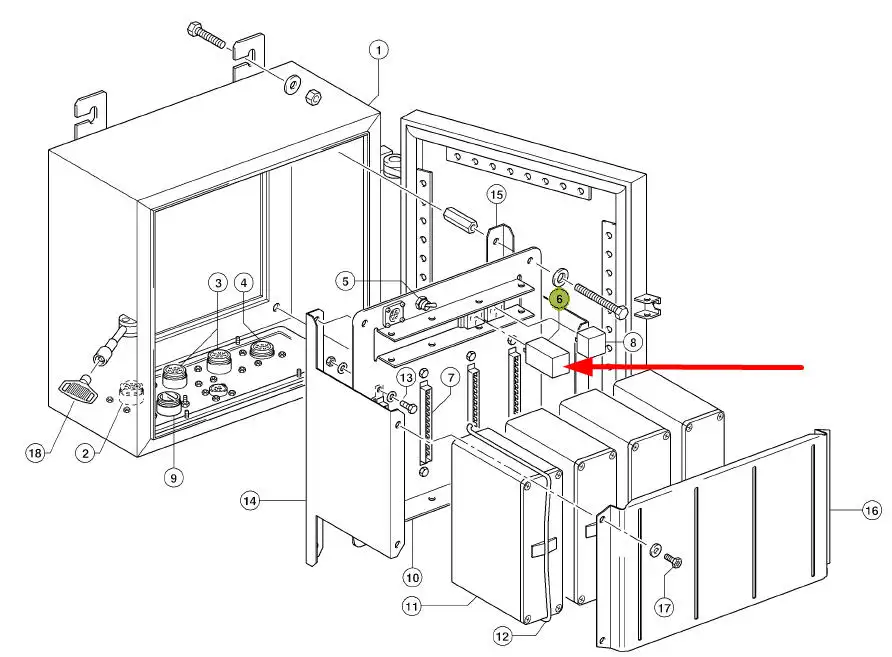 1
15
3
4
5
6
8
13
7
18
2
9
14
10
11
12
17
16