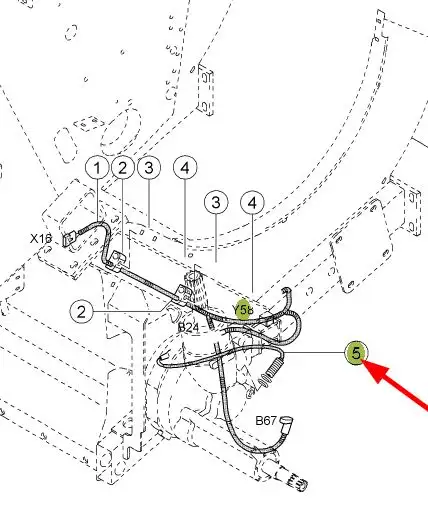 1
2
3
4
3
4
X16
2
Y58
B24
5
B67