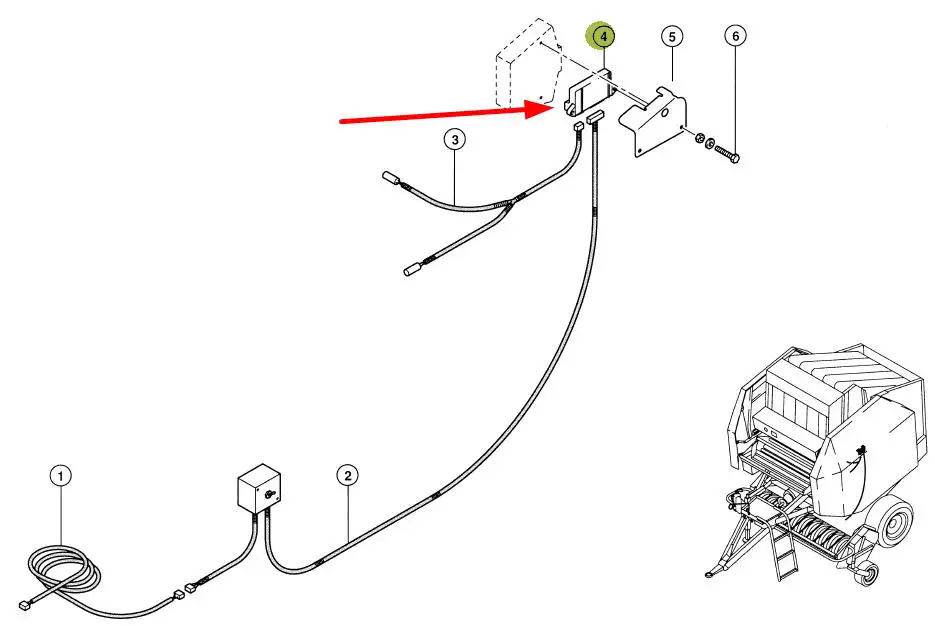 4
5
6
3
1
2