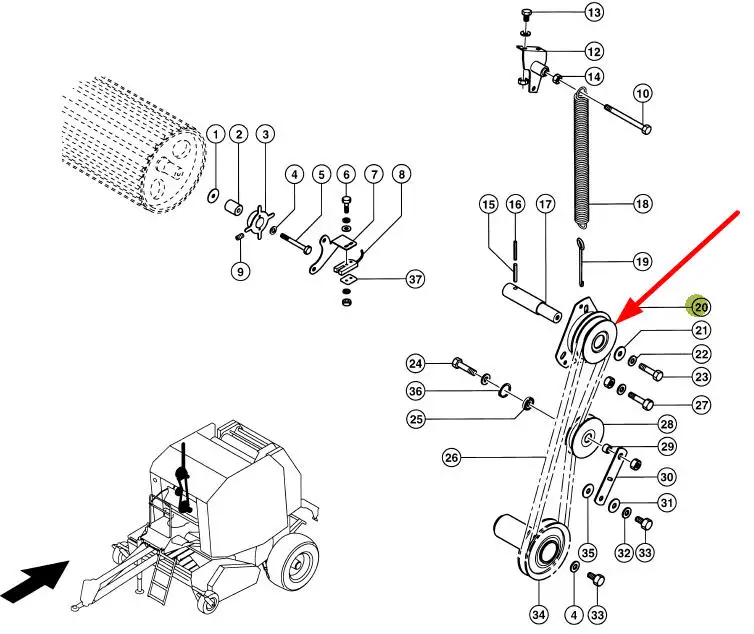 13
12
14
10
1
2
3
4
5
6
7
8
9
37
15
16
17
18
19
20
21
22
23
24
36
25
27
28
29
26
30
31
35
32
33
34
4
33