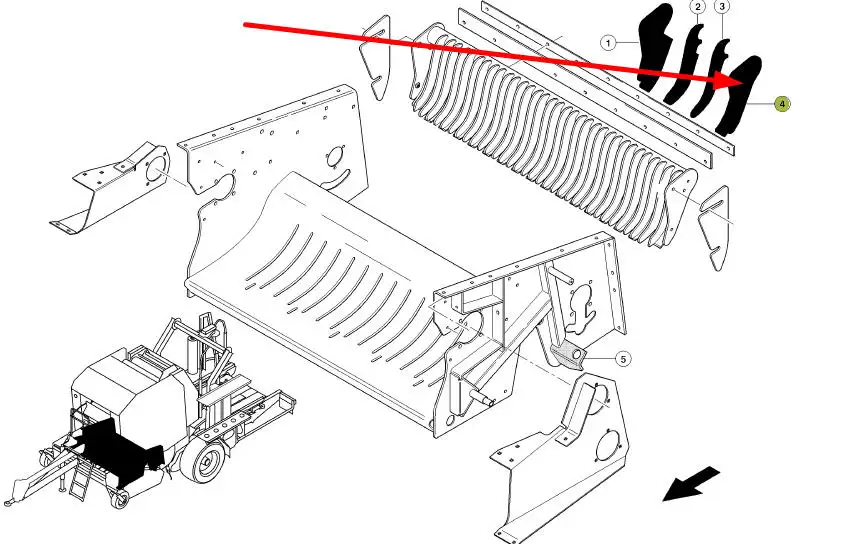 1
2
3
4
5