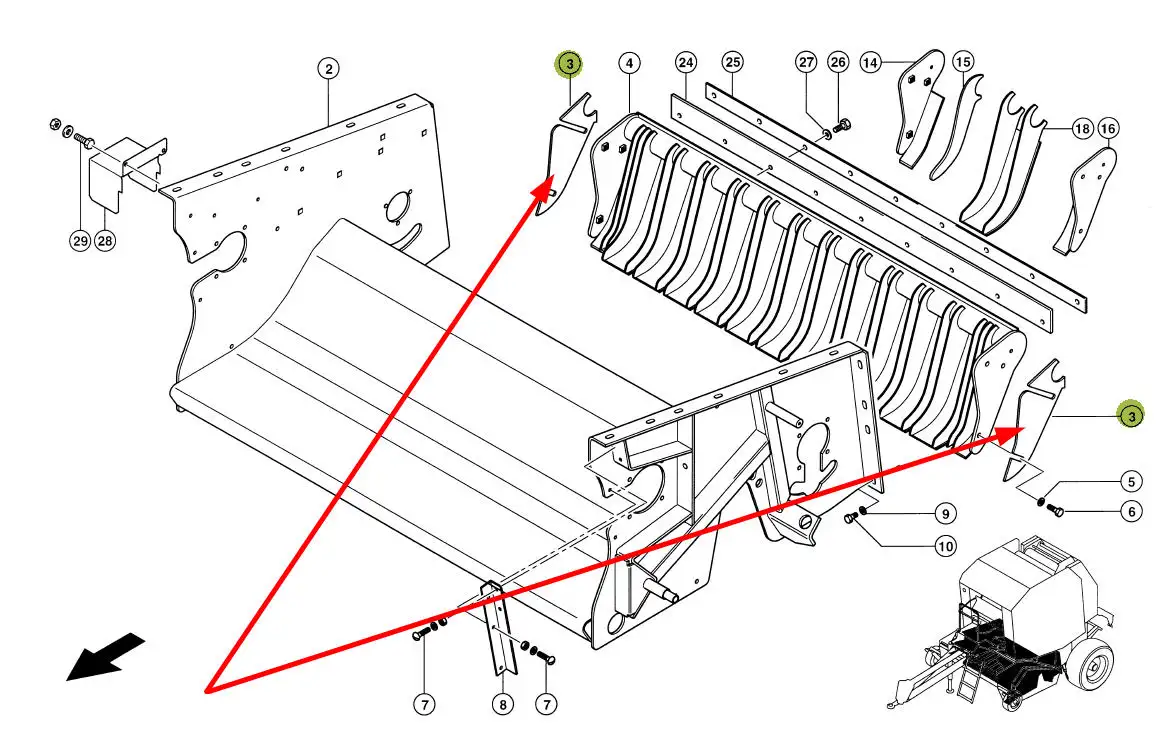 2
3
4
24
25
27
26
14
15
18
16
29
28
3
5
6
9
10
7
8
7