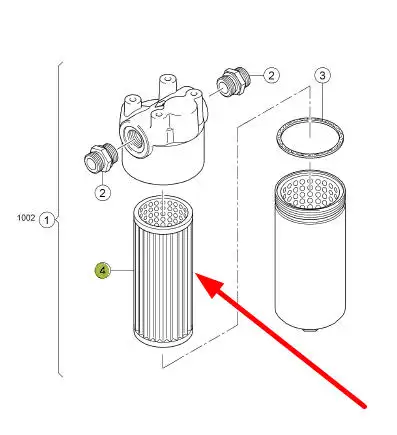 2
3
2
1002
1
4