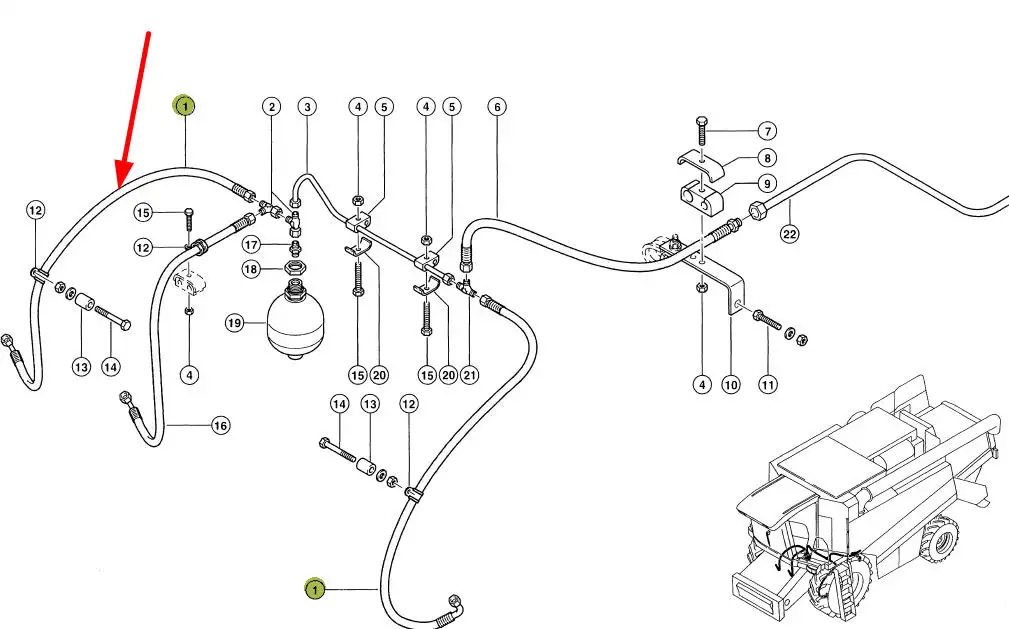 1
2
3
4
5
4
5
6
7
8
9
22
12
15
12
17
18
19
13
14
4
16
15
20
15
20
21
4
10
11
14
13
12
1