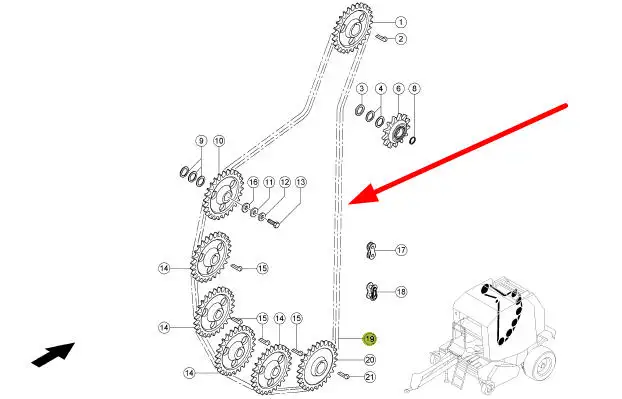 1
2
3
4
6
8
9
10
16
11
12
13
14
15
17
18
14
15
14
15
19
20
14
21