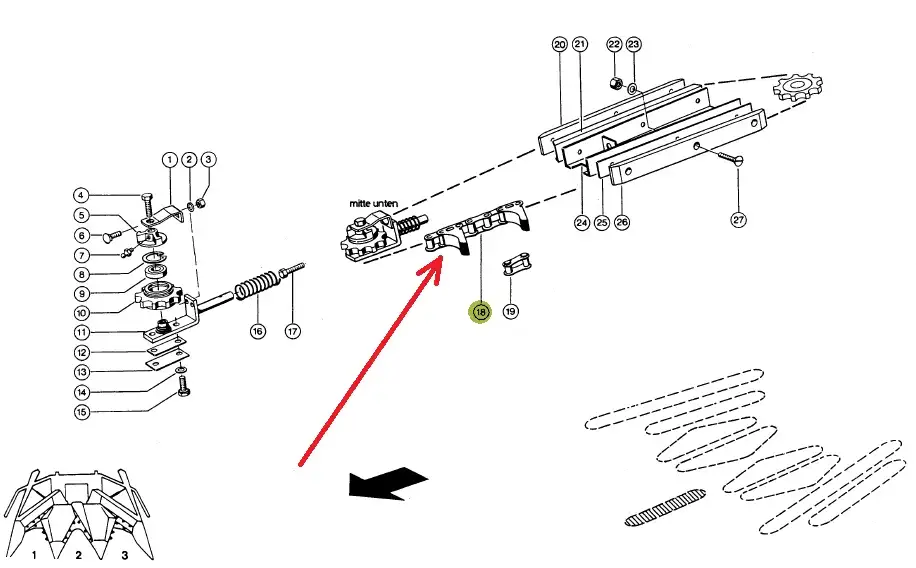 20
21
22
23
1
2
3
4
5
6
7
8
9
10
11
12
13
14
15
16
17
mitte unten
18
19
24
25
26
27
1
2
3